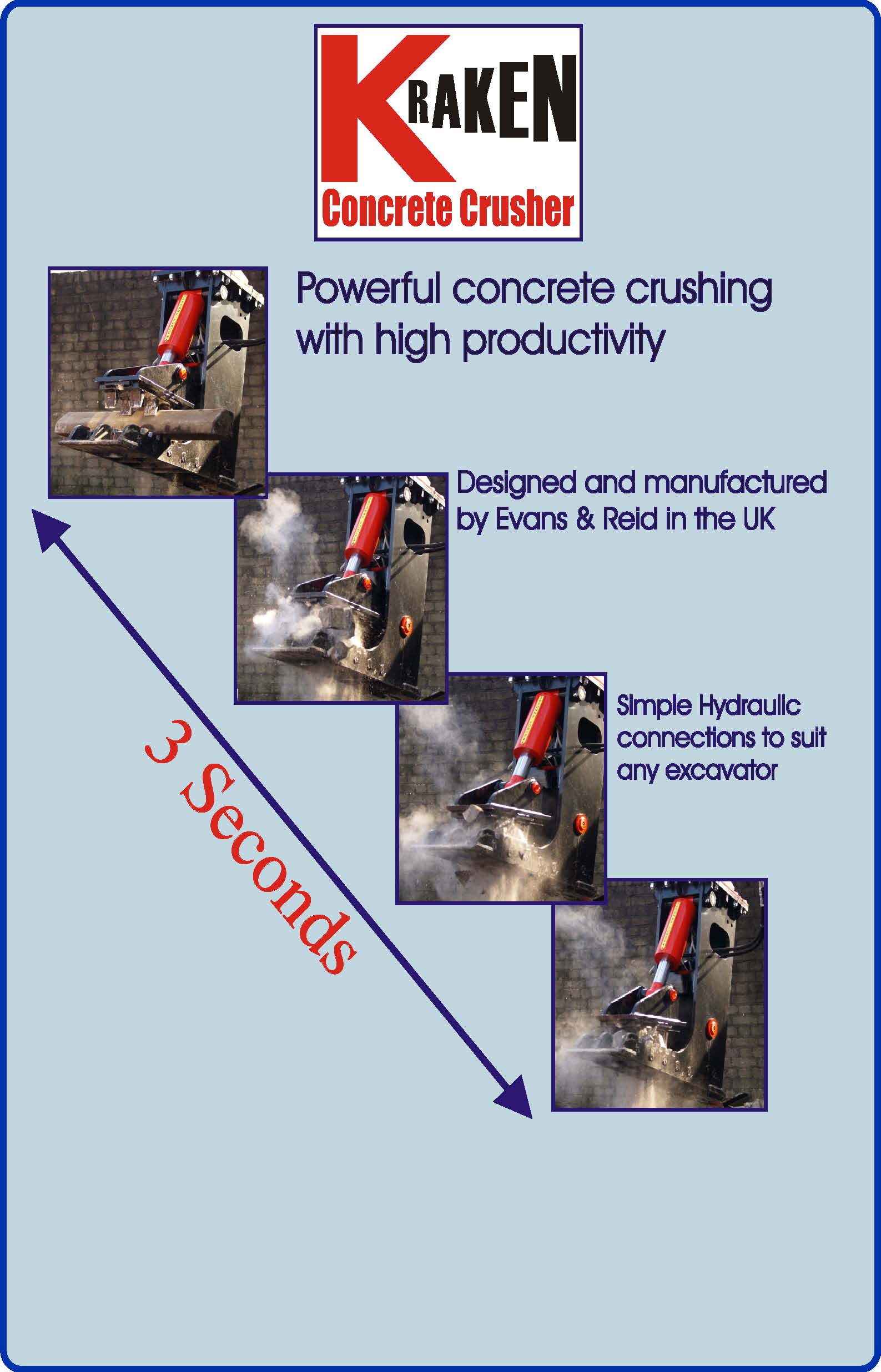 KRAKEN
Concrete Crusher

Powerful concrete crushing with high productivity

Designed and manufactured by Evans & Reid in the UK

Simple Hydraulic connections to suit any excavator

3 Seconds